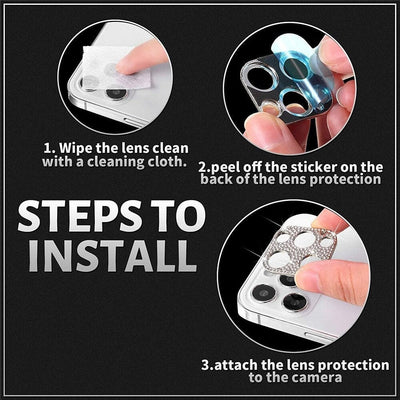 1. Wipe the lens clean with a cleaning cloth.

2.peel off the sticker on the back of the lens protection

STEPS TO INSTALL

3.attach the lens protection to the camera