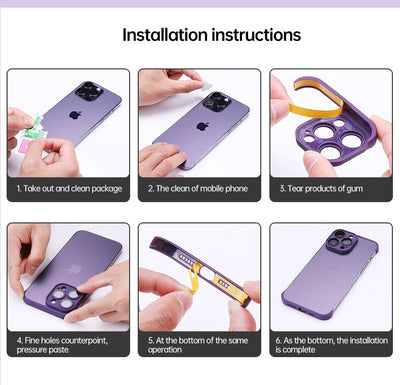 Installation instructions

1. Take out and clean package

2. The clean of mobile phone

3. Tear products of gum

4. Fine holes counterpoint, pressure paste

5. At the bottom of the same operation

6. As the bottom, the installation is complete